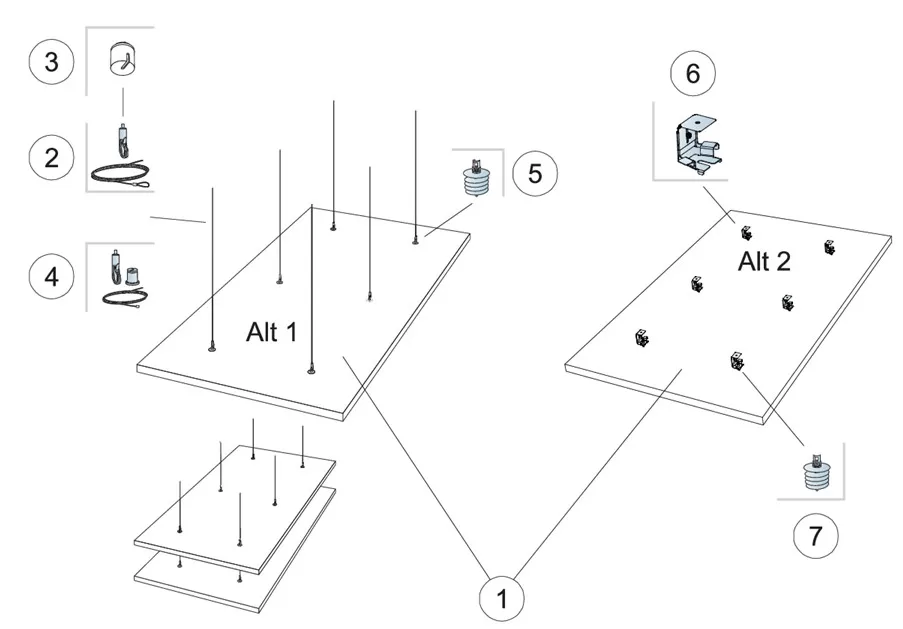 3

2

4

5

Alt 1

6

Alt 2

7

1