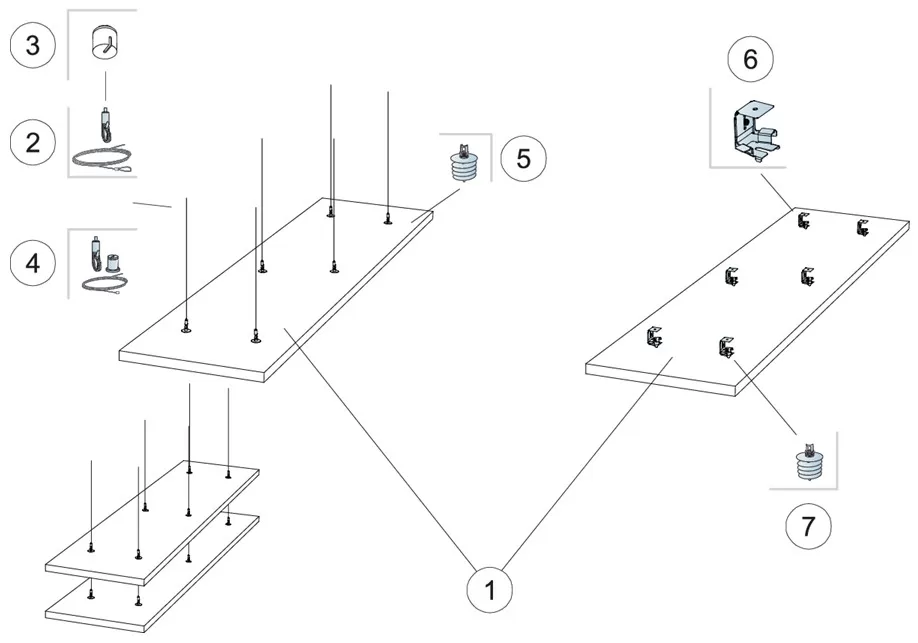 3
2
4
5
6
7
1