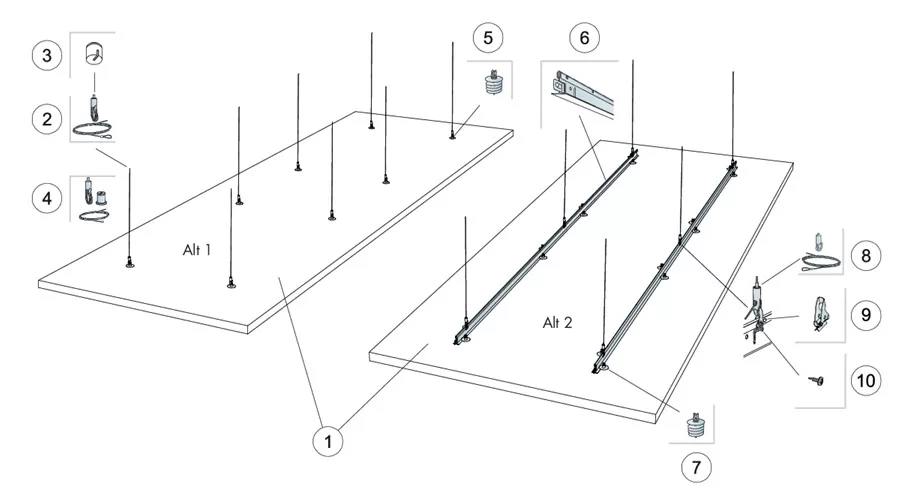 3
2
4
5
6
Alt 1
Alt 2
8
9
10
1
7