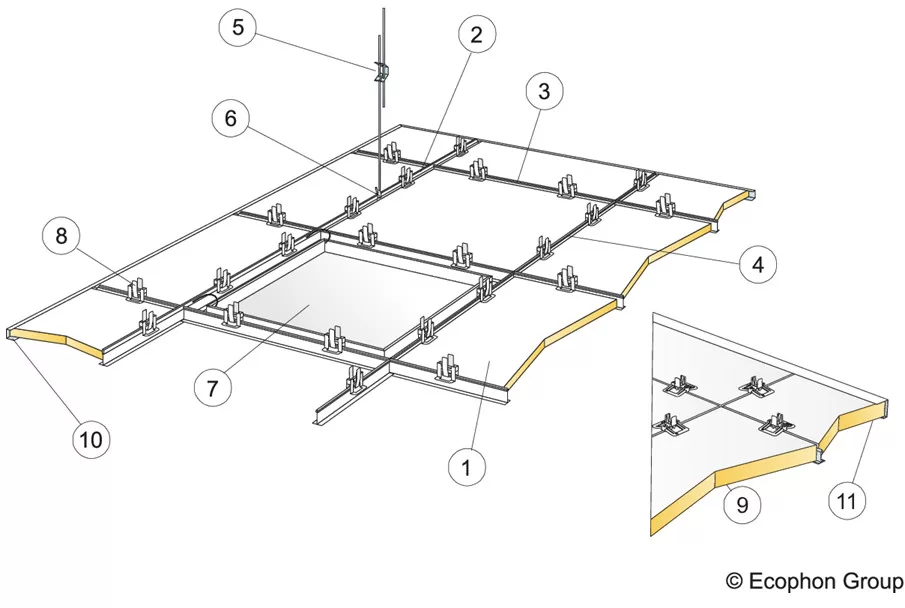 5
2
3
6
8
4
7
10
1
9
11
© Ecophon Group