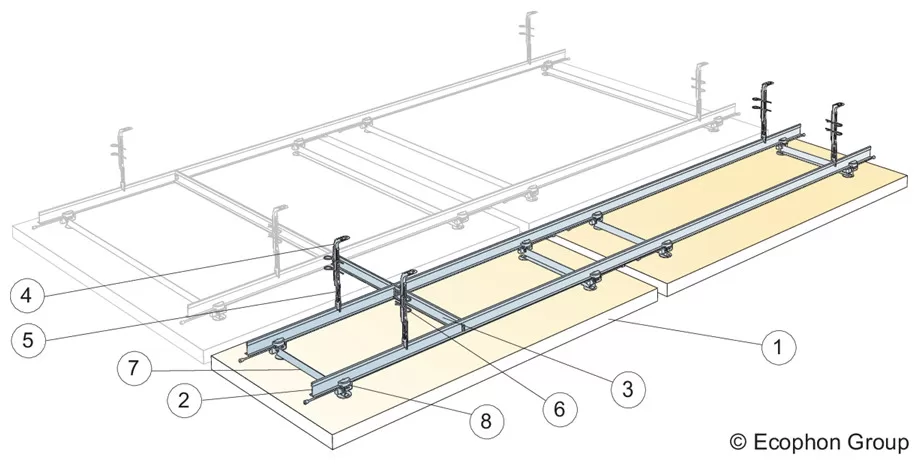 4
5
7
2
8
6
3
1
© Ecophon Group