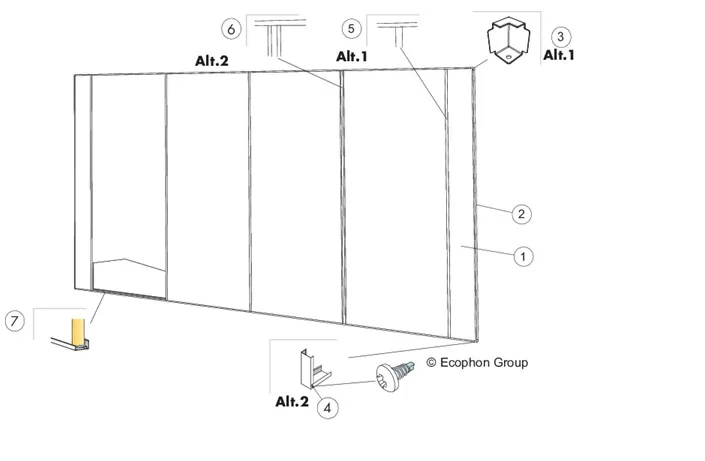 6
Alt.2
5
Alt.1
3
Alt.1
2
1
7
© Ecophon Group
Alt.2
4