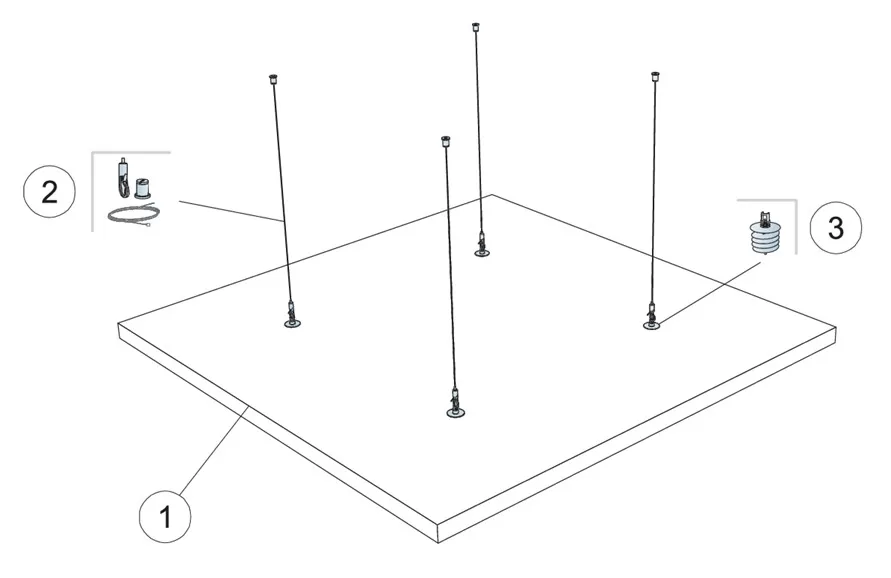 2

3

1