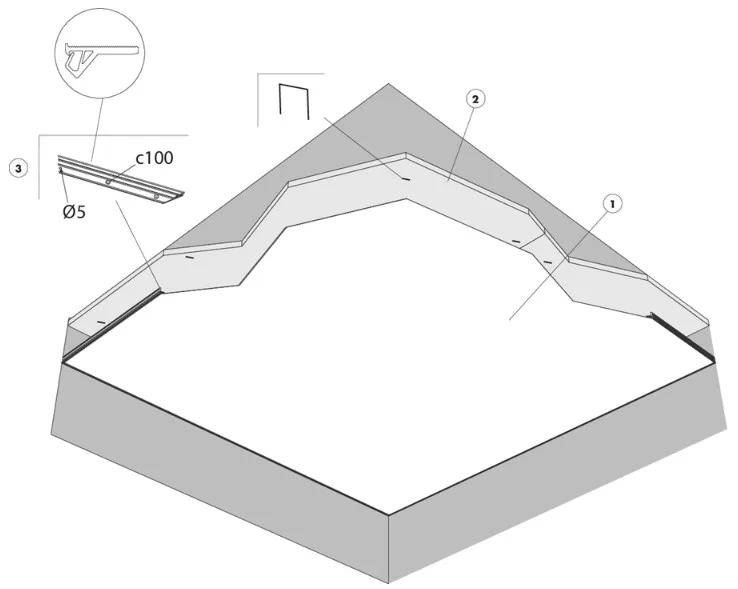 3
c100
Ø5
2
1